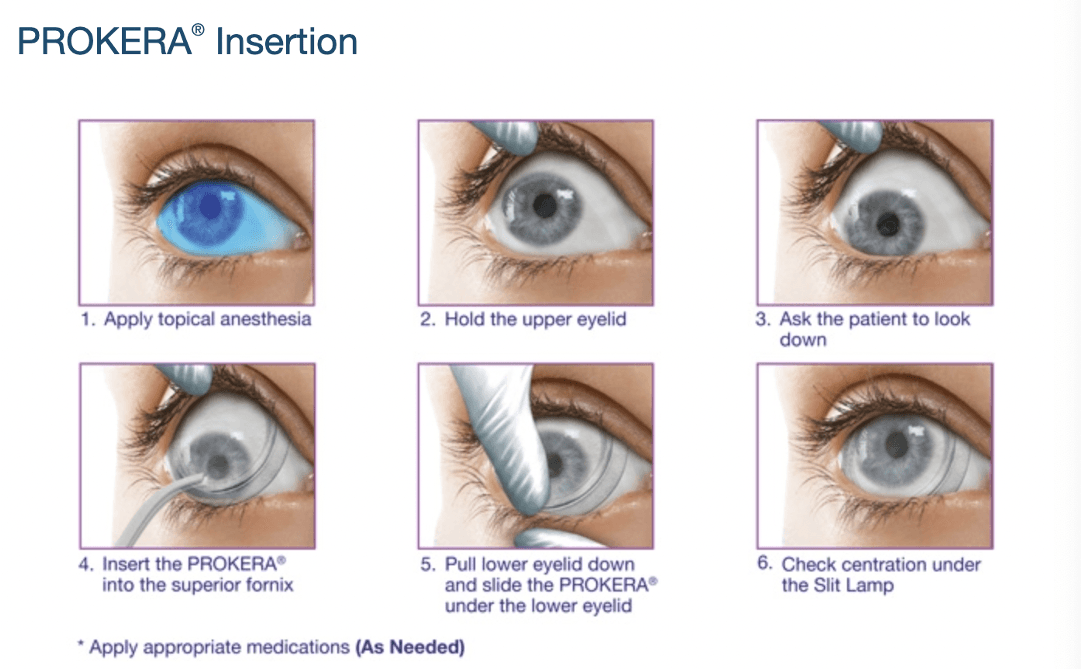 PROKERA® Insertion

1. Apply topical anesthesia

2. Hold the upper eyelid

3. Ask the patient to look down

4. Insert the PROKERA® into the superior fornix

5. Pull lower eyelid down and slide the PROKERA® under the lower eyelid

6. Check centration under the Slit Lamp

* Apply appropriate medications (As Needed)